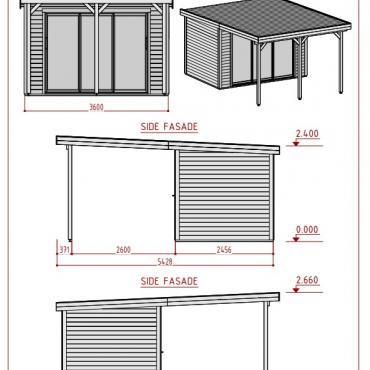 3600

SIDE FASADE

2.400

0.000

371

2600

2456

5428

SIDE FASADE

2.660